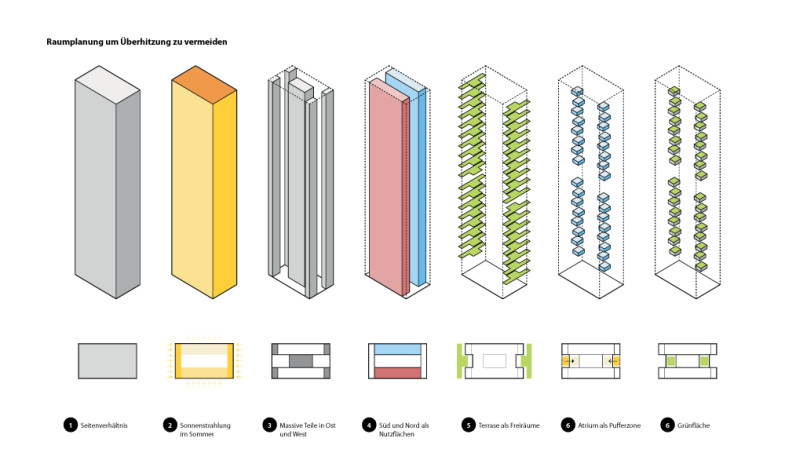 Raumplanung um Überhitzung zu vermeiden

1 Seitenverhältnis

2 Sonnenstrahlung im Sommer

3 Massive Teile in Ost und West

4 Süd und Nord als Nutzflächen

5 Terrase als Freiräume

6 Atrium als Pufferzone

6 Grünfläche